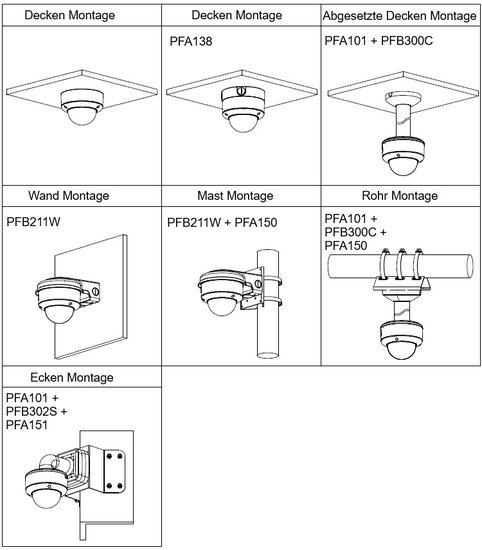 | Decken Montage | Decken Montage | Abgesetzte Decken Montage |
|---|---|---|
| | PFA138 | PFA101 + PFB300C |
| Wand Montage | Mast Montage | Rohr Montage |
| PFB211W | PFB211W + PFA150 | PFA101 + PFB300C + PFA150 |
| Ecken Montage | | |
| PFA101 + PFB302S + PFA151 | | |